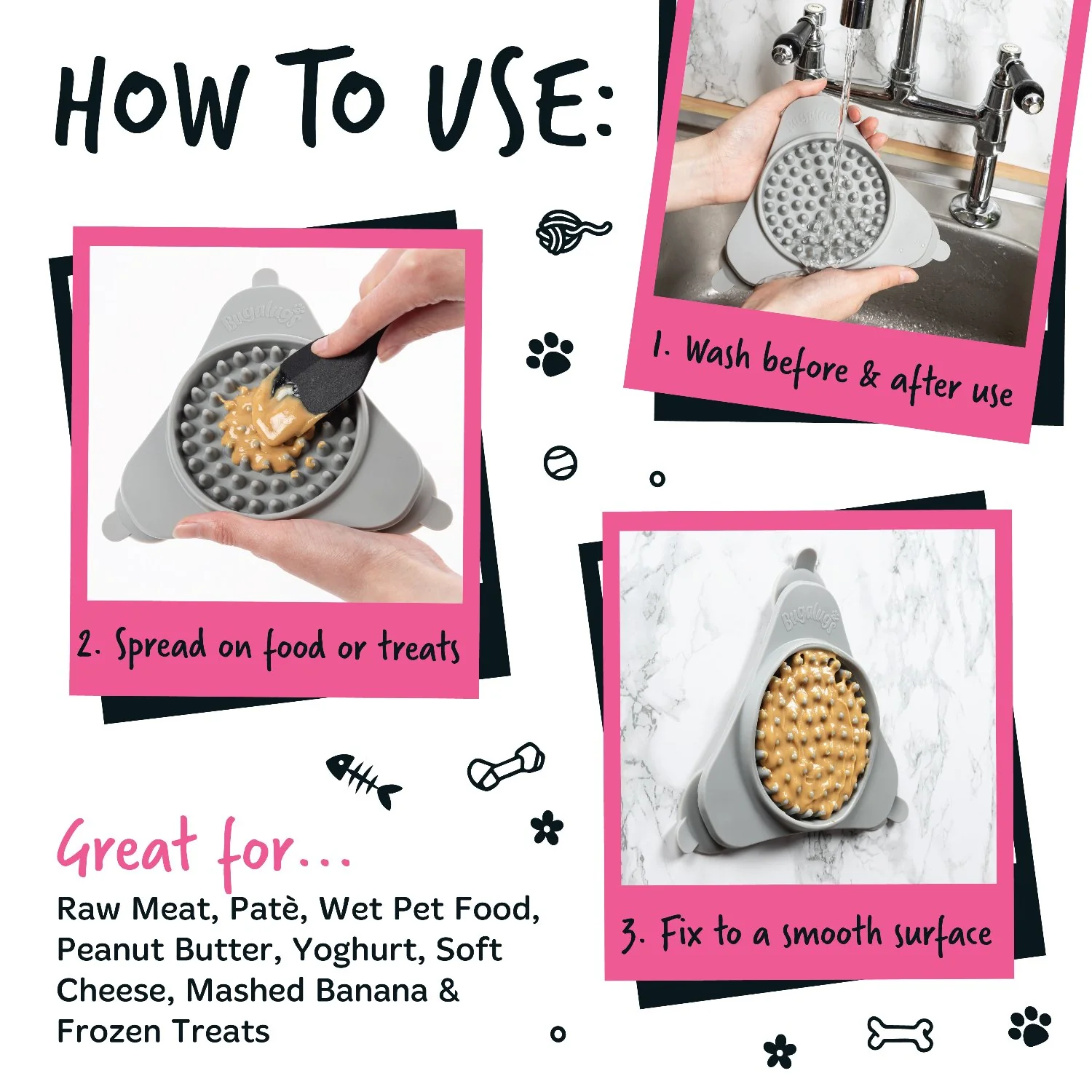 HOW TO USE:

Bugalugs

1. Wash before & after use

Bugalugs

2. Spread on food or treats

Bugalugs

3. Fix to a smooth surface

Great for...

Raw Meat, Patè, Wet Pet Food, Peanut Butter, Yoghurt, Soft Cheese, Mashed Banana & Frozen Treats