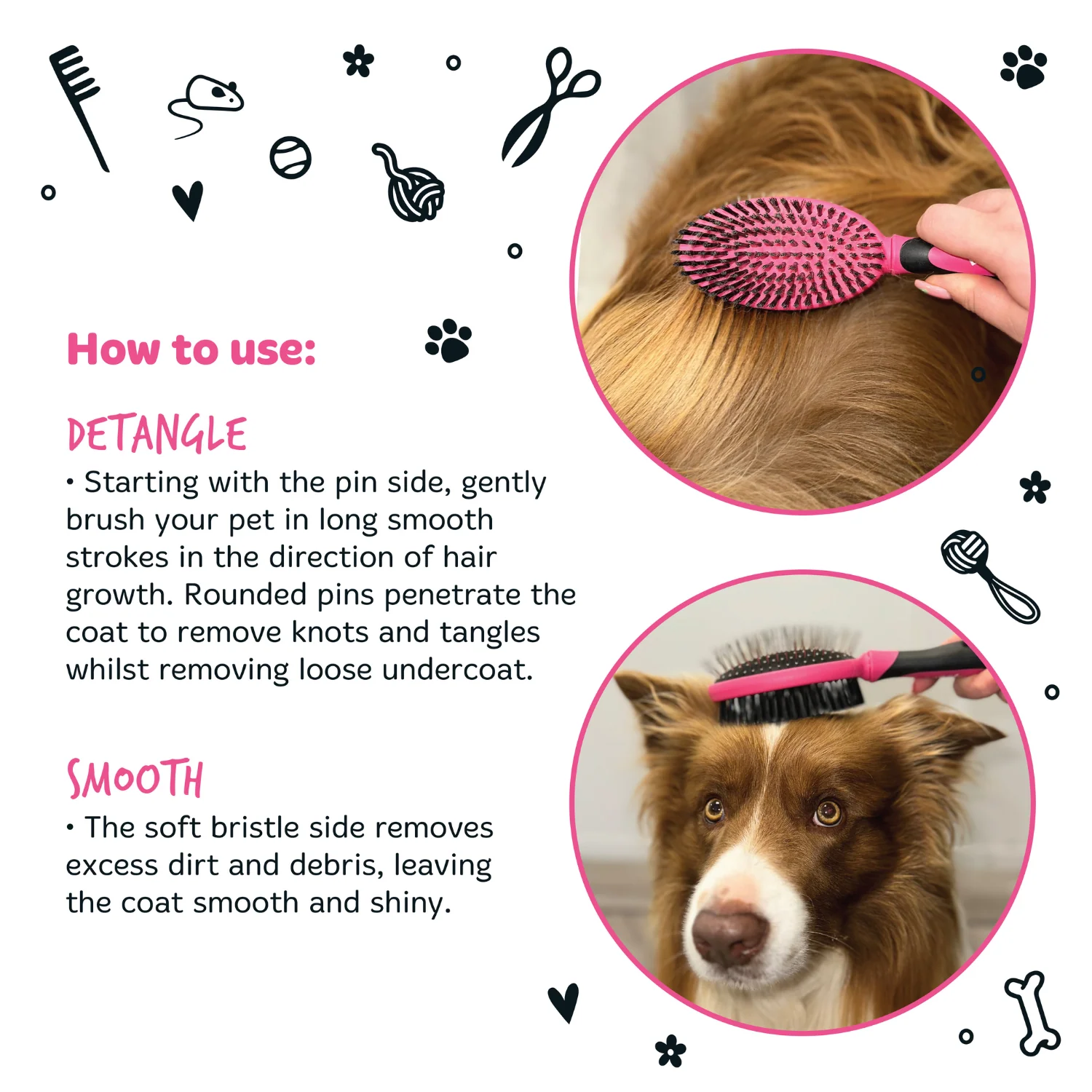 How to use:

DETANGLE
• Starting with the pin side, gently brush your pet in long smooth strokes in the direction of hair growth. Rounded pins penetrate the coat to remove knots and tangles whilst removing loose undercoat.

SMOOTH
• The soft bristle side removes excess dirt and debris, leaving the coat smooth and shiny.